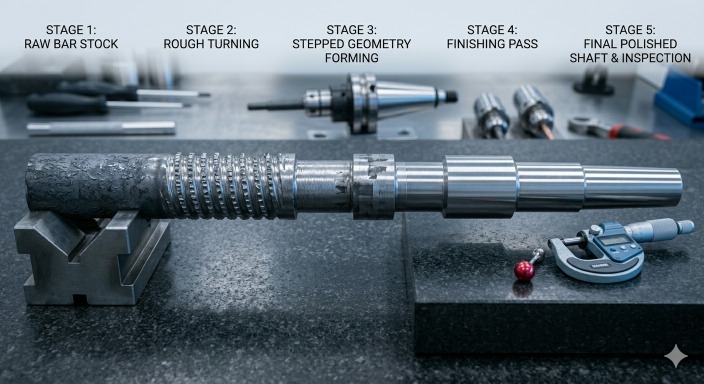 STAGE 1:
RAW BAR STOCK

STAGE 2:
ROUGH TURNING

STAGE 3:
STEPPED GEOMETRY
FORMING

STAGE 4:
FINISHING PASS

STAGE 5:
FINAL POLISHED
SHAFT & INSPECTION