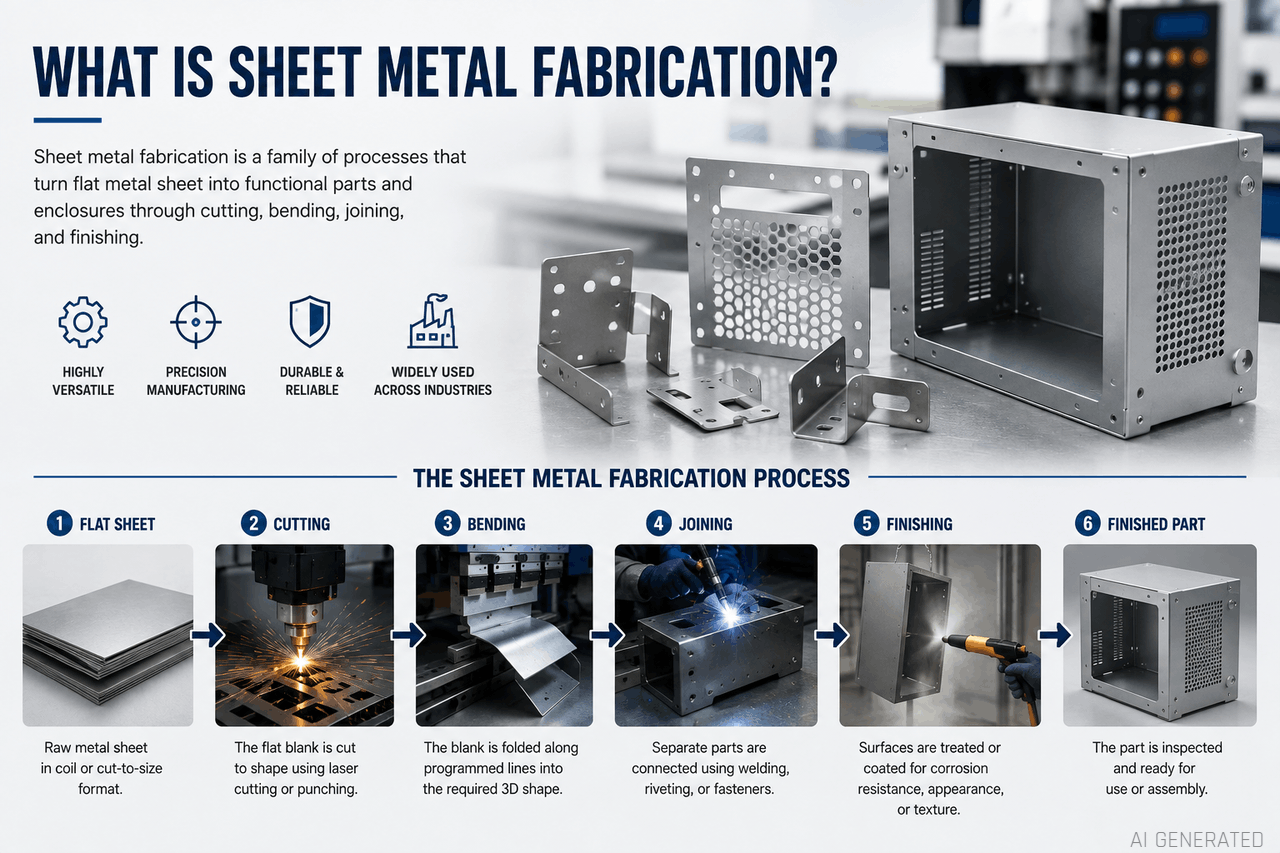 WHAT IS SHEET METAL FABRICATION?

Sheet metal fabrication is a family of processes that turn flat metal sheet into functional parts and enclosures through cutting, bending, joining, and finishing.

HIGHLY VERSATILE

PRECISION MANUFACTURING

DURABLE & RELIABLE

WIDELY USED ACROSS INDUSTRIES

THE SHEET METAL FABRICATION PROCESS

1 FLAT SHEET
Raw metal sheet in coil or cut-to-size format.

2 CUTTING
The flat blank is cut to shape using laser cutting or punching.

3 BENDING
The blank is folded along programmed lines into the required 3D shape.

4 JOINING
Separate parts are connected using welding, riveting, or fasteners.

5 FINISHING
Surfaces are treated or coated for corrosion resistance, appearance, or texture.

6 FINISHED PART
The part is inspected and ready for use or assembly.

AI GENERATED