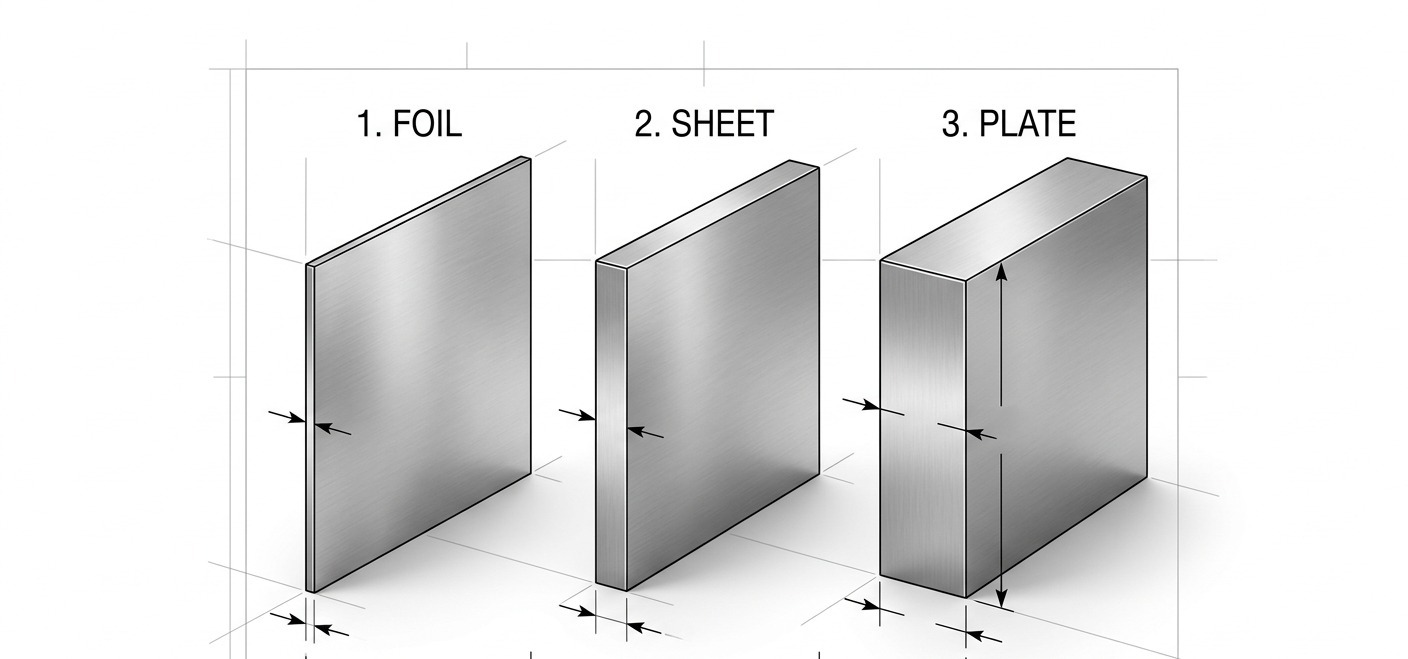 1. FOIL

2. SHEET

3. PLATE